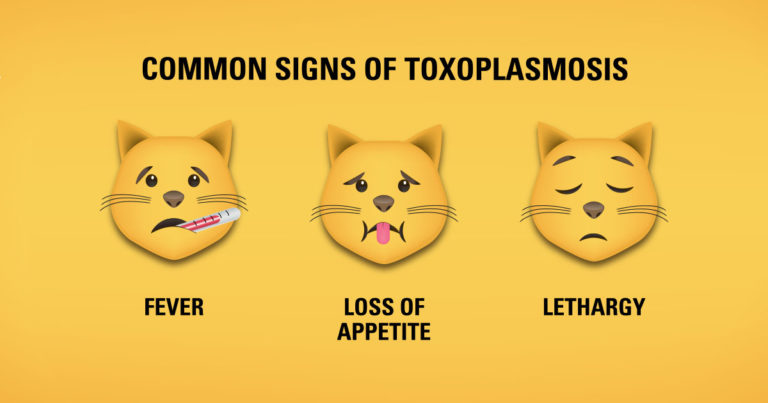 COMMON SIGNS OF TOXOPLASMOSIS

FEVER

LOSS OF APPETITE

LETHARGY